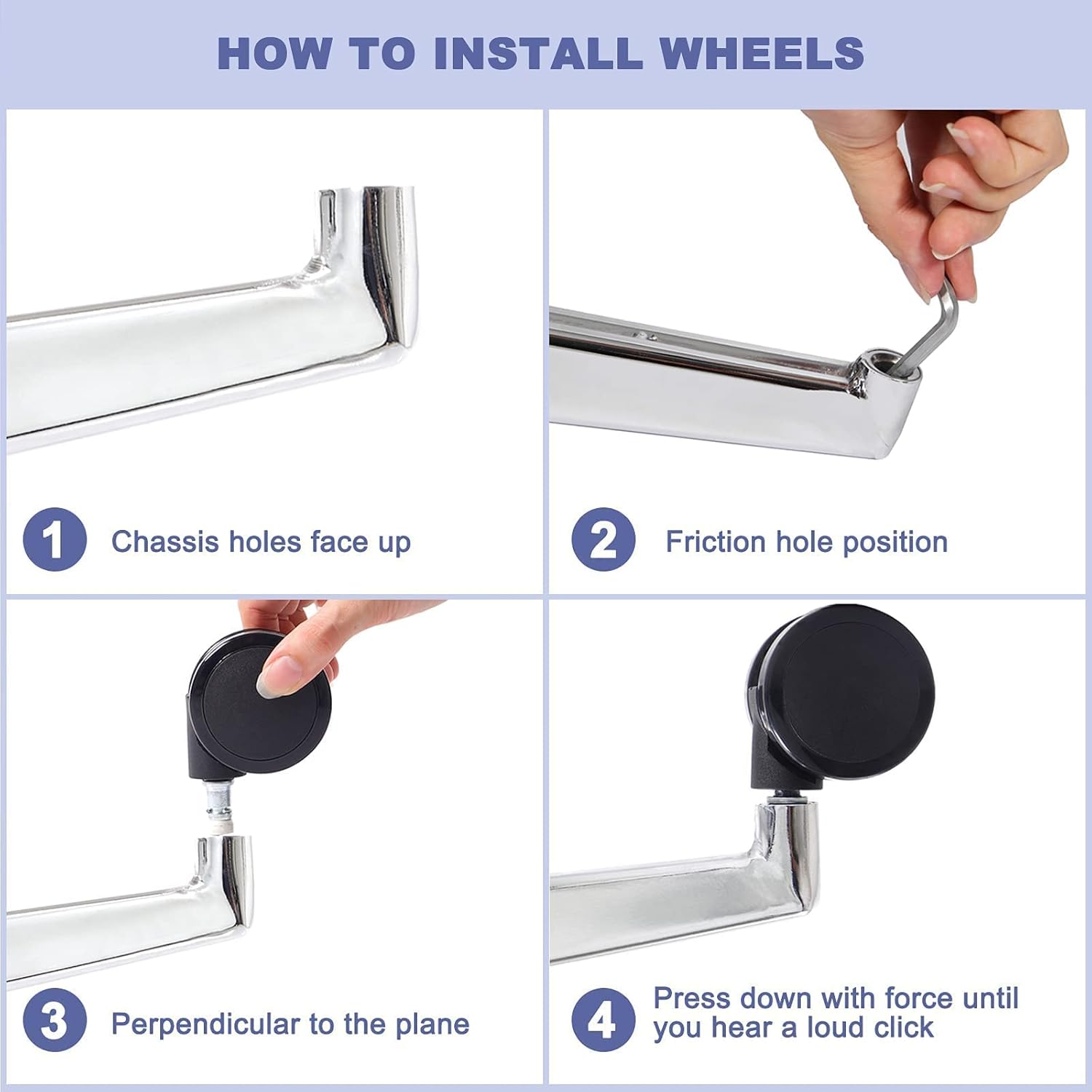 HOW TO INSTALL WHEELS

1 Chassis holes face up

2 Friction hole position

3 Perpendicular to the plane

4 Press down with force until you hear a loud click